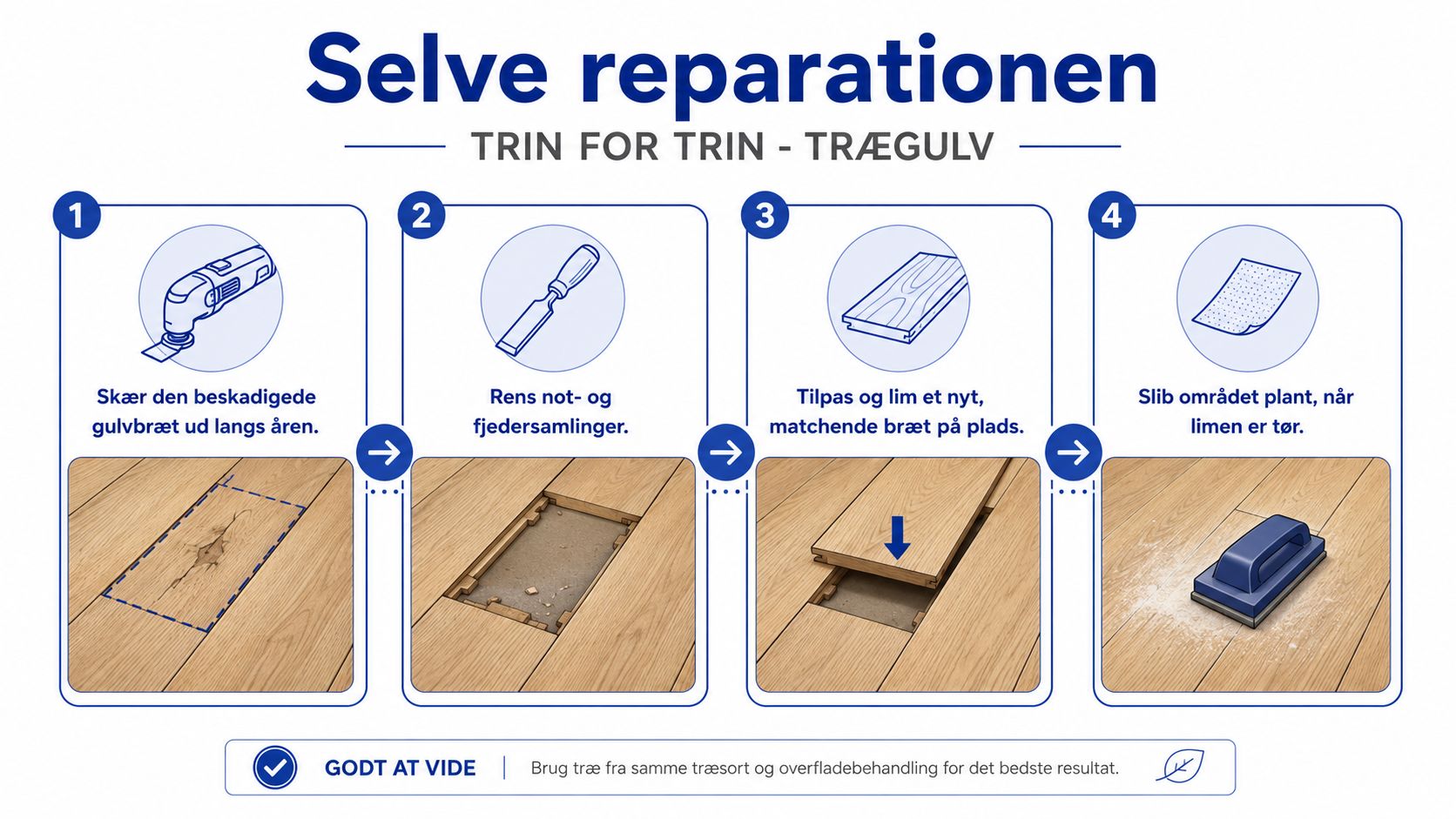 Selve reparationen

TRIN FOR TRIN - TRÆGULV

1

Skær den beskadigede gulvbræt ud langs åren.

2

Rens not- og fjedersamlinger.

3

Tilpas og lim et nyt, matchende bræt på plads.

4

Slib området plant, når limen er tør.

GODT AT VIDE | Brug træ fra samme træsort og overfladebehandling for det bedste resultat.