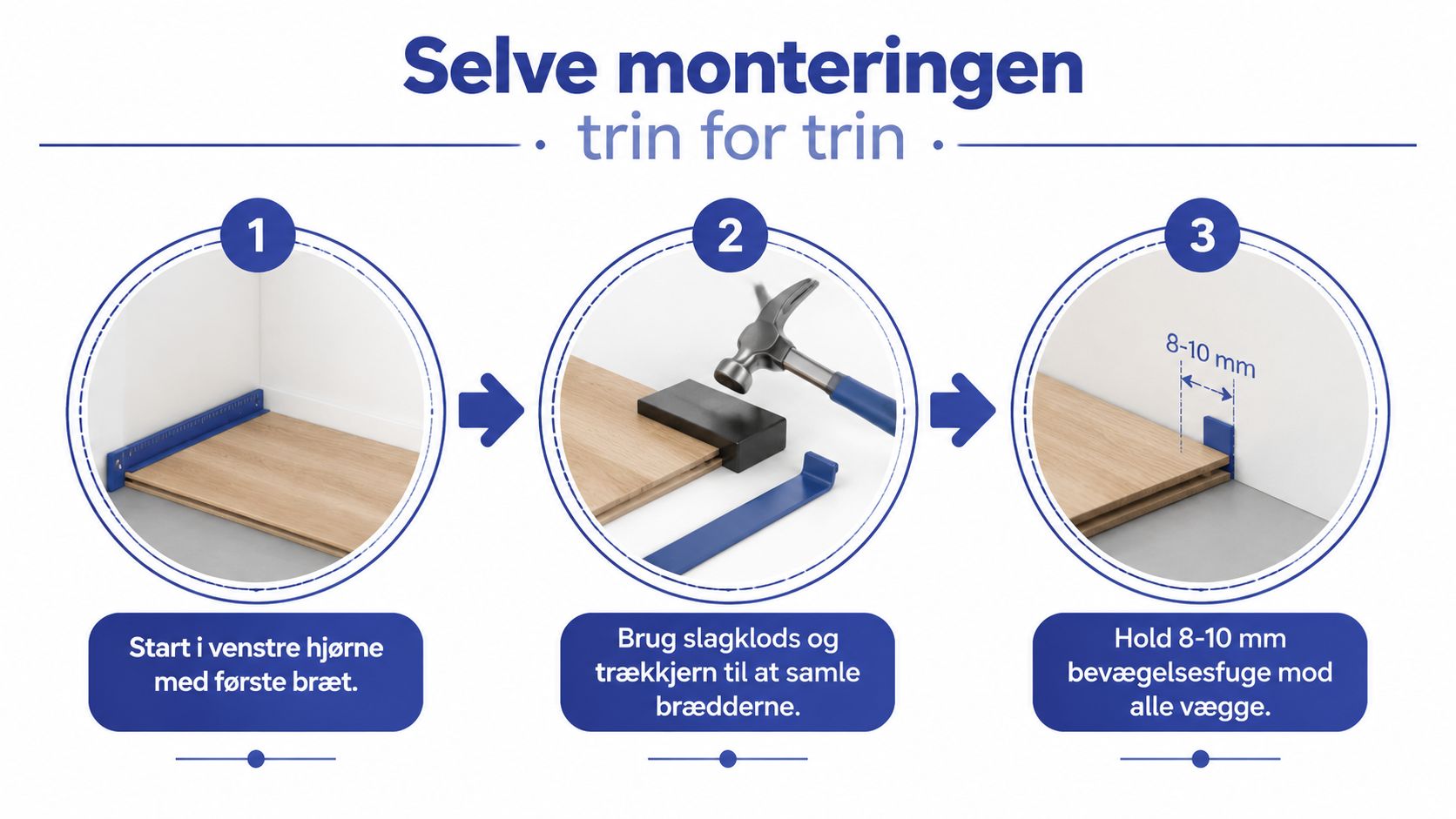 Selve monteringen

trin for trin

1

Start i venstre hjørne med første bræt.

2

Brug slagklods og trækkjern til at samle brædderne.

3

8-10 mm

Hold 8-10 mm bevægelsesfuge mod alle vægge.