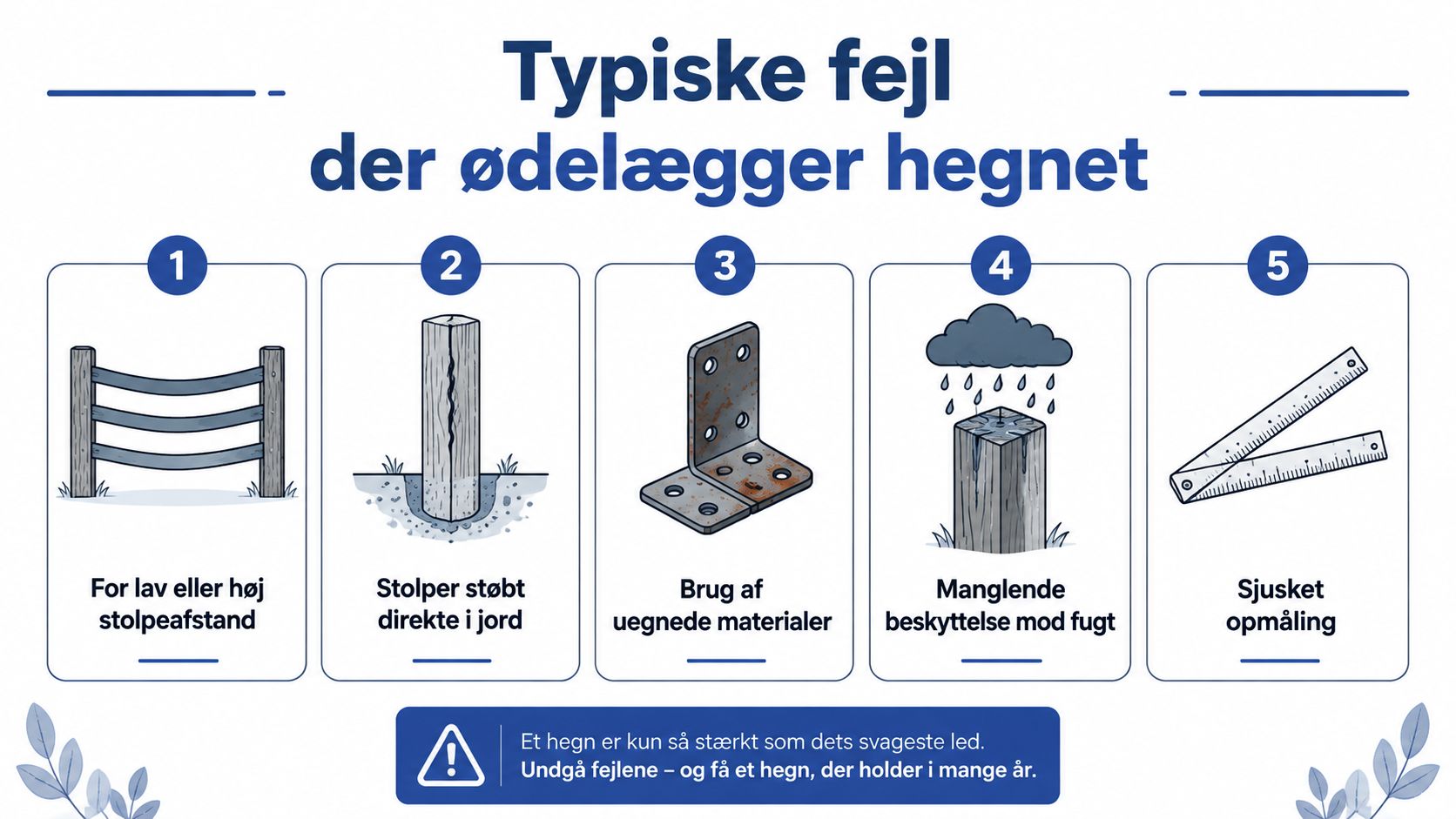 Typiske fejl
der ødelægger hegnet

1
For lav eller høj stolpeafstand

2
Stolper støbt direkte i jord

3
Brug af uegnede materialer

4
Manglende beskyttelse mod fugt

5
Sjusket opmåling

Et hegn er kun så stærkt som dets svageste led.
Undgå fejlene – og få et hegn, der holder i mange år.