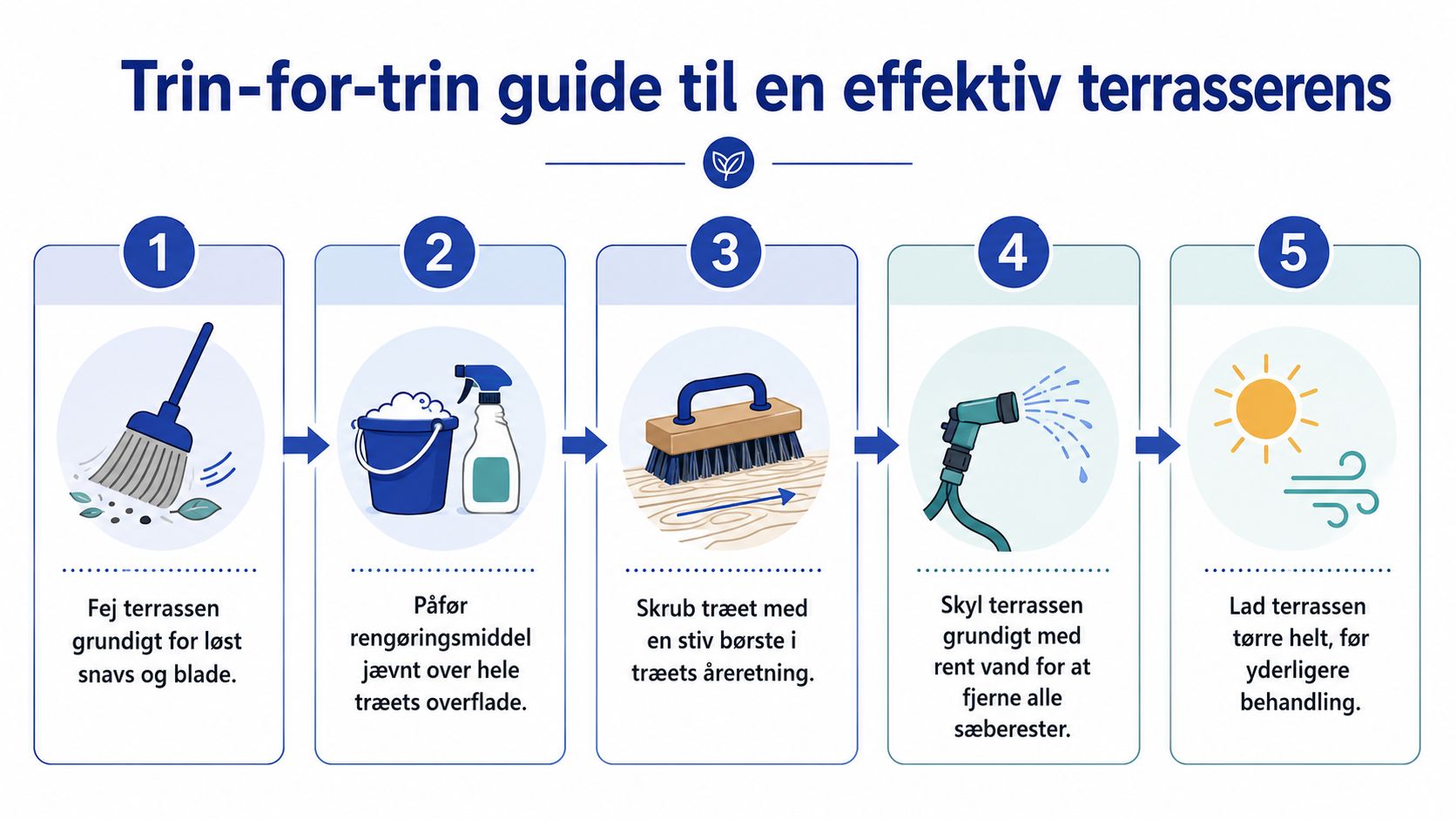 Trin-for-trin guide til en effektiv terrasserens

1

Fej terrassen grundigt for løst snavs og blade.

2

Påfør rengøringsmiddel jævnt over hele træets overflade.

3

Skrub træet med en stiv børste i træets åreretning.

4

Skyl terrassen grundigt med rent vand for at fjerne alle sæberester.

5

Lad terrassen tørre helt, før yderligere behandling.